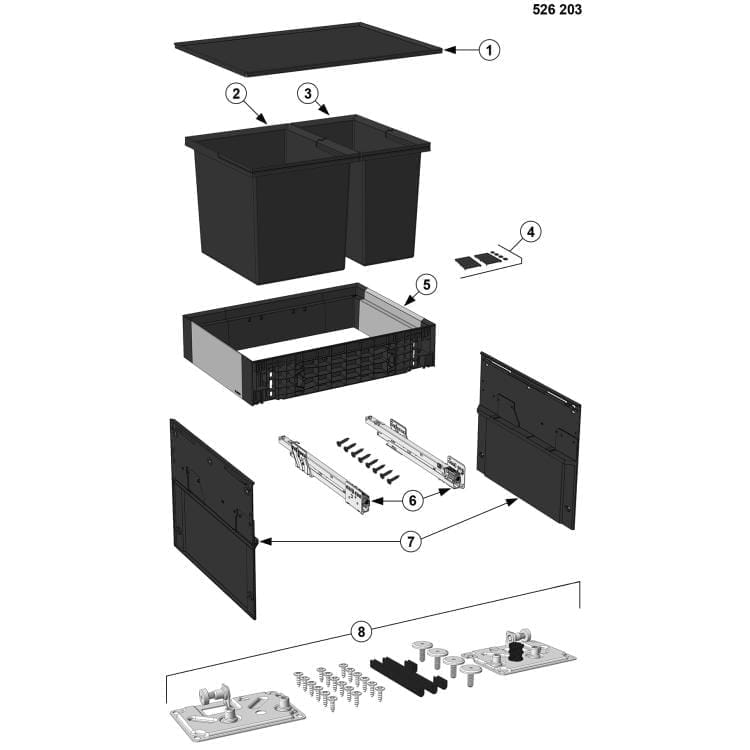 526 203

1

2

3

4

5

6

7

8