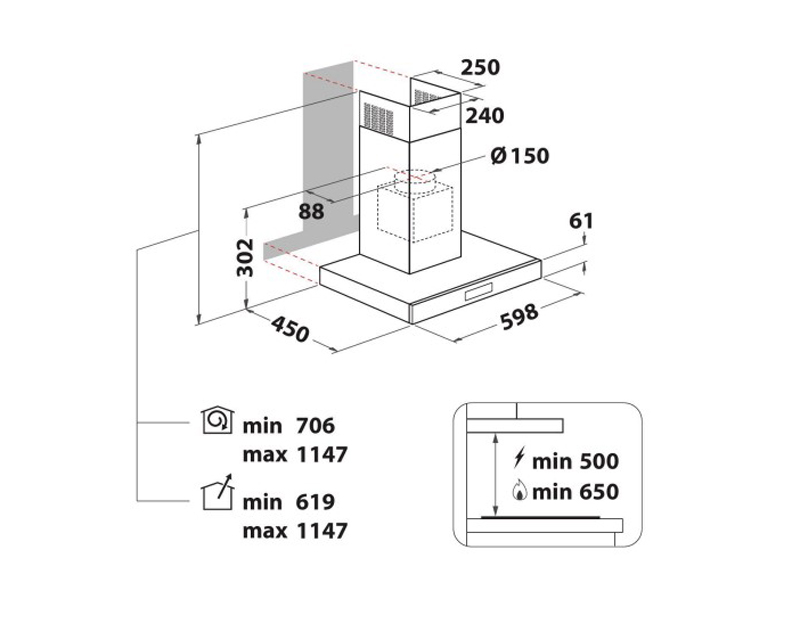 250

240

Ø150

88

61

302

450

598

min 706
max 1147

min 619
max 1147

min 500

min 650